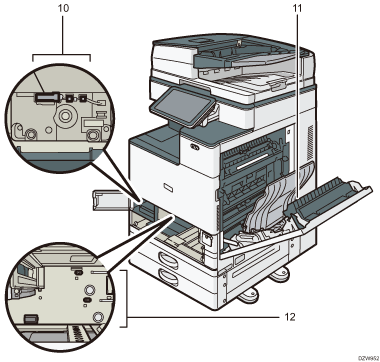 10
11
12
DZW952