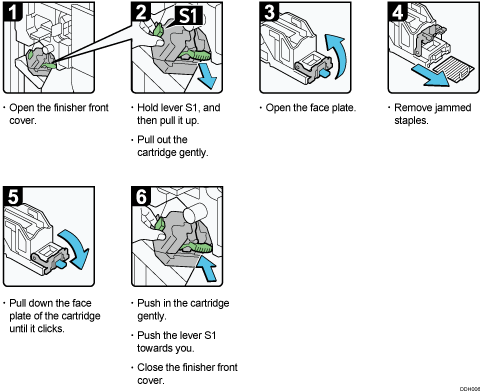 1

· Open the finisher front cover.

2

S1

· Hold lever S1, and then pull it up.

· Pull out the cartridge gently.

3

· Open the face plate.

4

· Remove jammed staples.

5

· Pull down the face plate of the cartridge until it clicks.

6

· Push in the cartridge gently.

· Push the lever S1 towards you.

· Close the finisher front cover.

CCH006