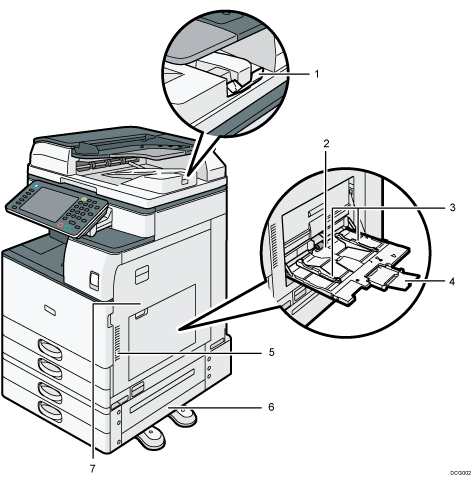 1
2
3
4
5
6
7
DCG002